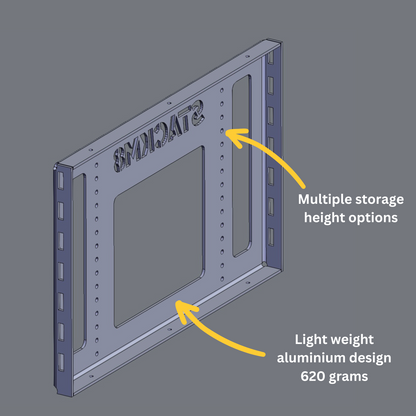 STACKM8

Multiple storage height options

Light weight aluminium design 620 grams