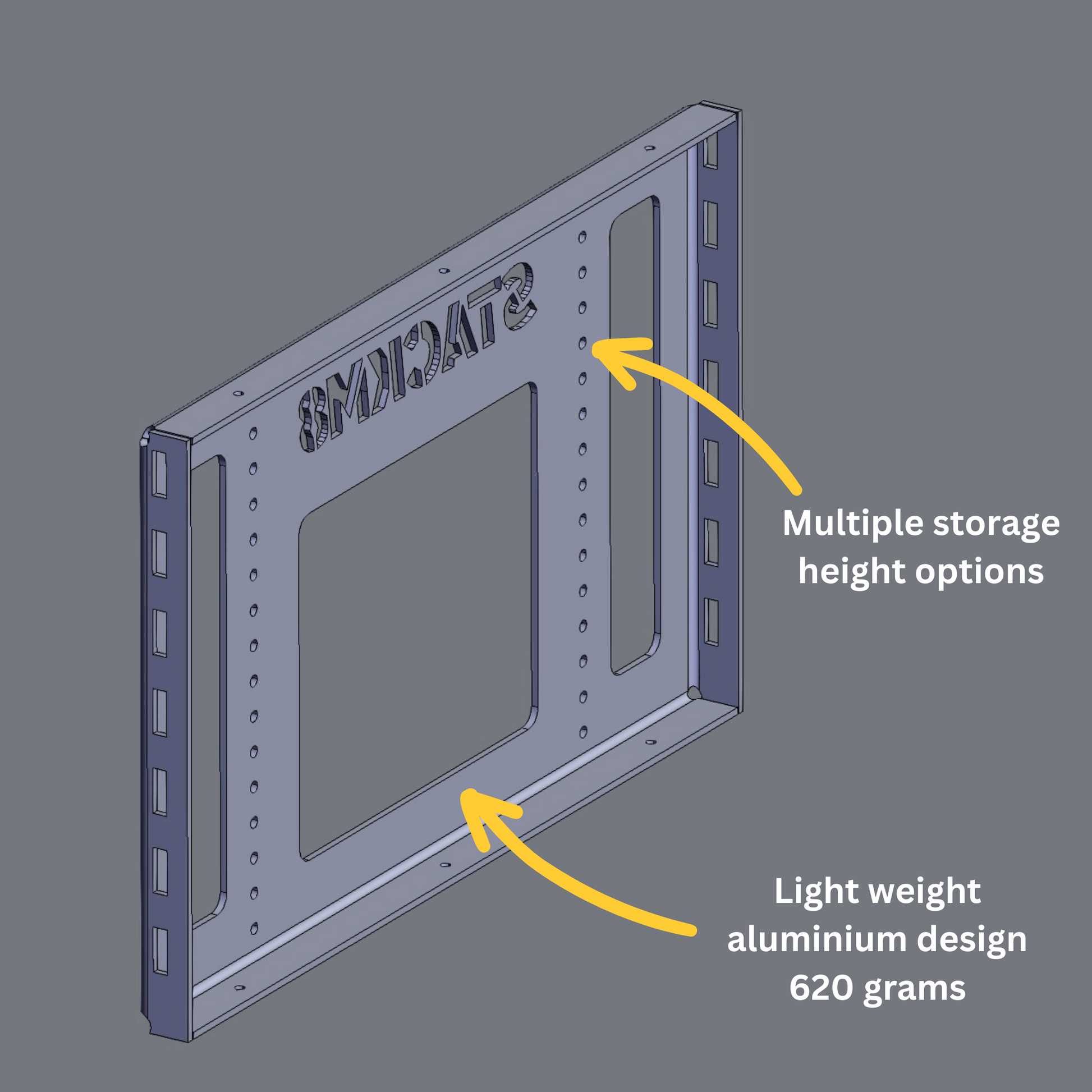 STACKM8

Multiple storage height options

Light weight aluminium design 620 grams